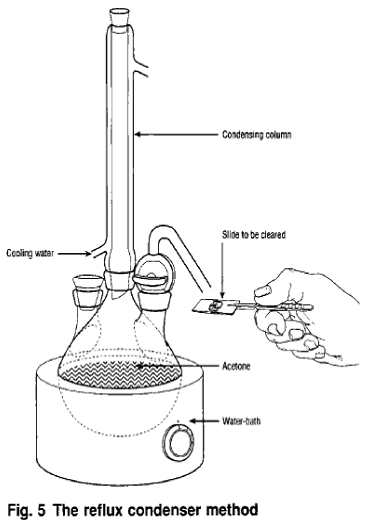 Condensing column

Slide to be cleared

Cooling water

Acetone

Water-bath

Fig. 5 The reflux condenser method